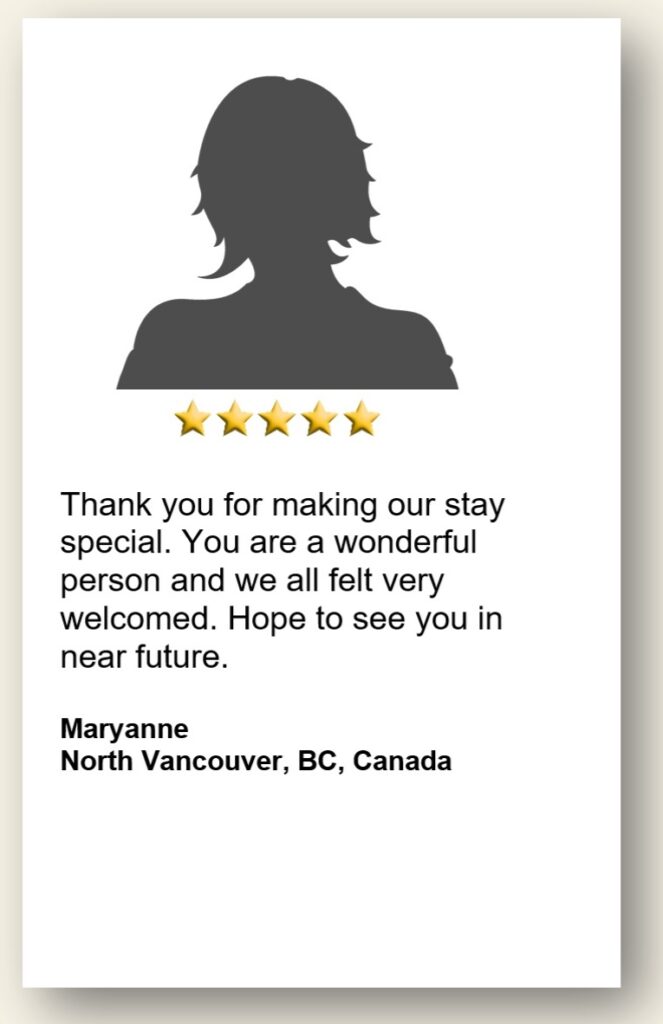 Thank you for making our stay special. You are a wonderful person and we all felt very welcomed. Hope to see you in near future.

Maryanne
North Vancouver, BC, Canada